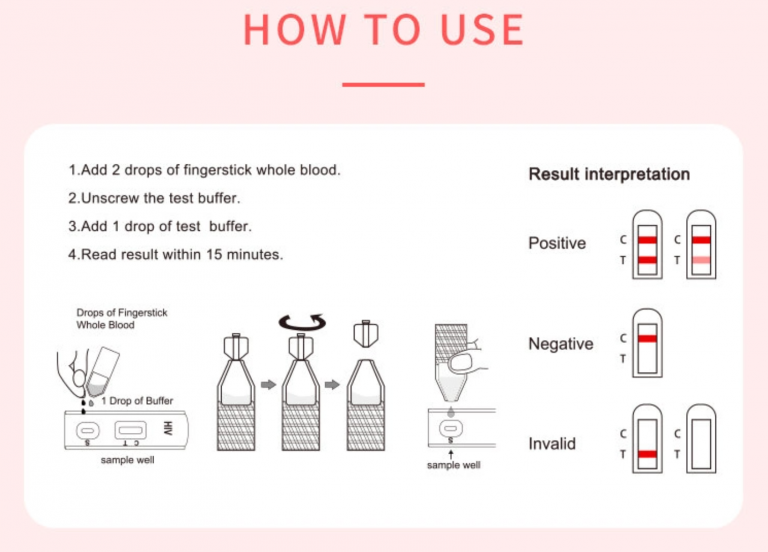 HOW TO USE

1.Add 2 drops of fingerstick whole blood.

2.Unscrew the test buffer.

3.Add 1 drop of test buffer.

4.Read result within 15 minutes.

Drops of Fingerstick Whole Blood

1 Drop of Buffer

S

C T

HIV

sample well

S

sample well

Result interpretation

Positive

C
T

C
T

Negative

C
T

Invalid

C
T

C
T